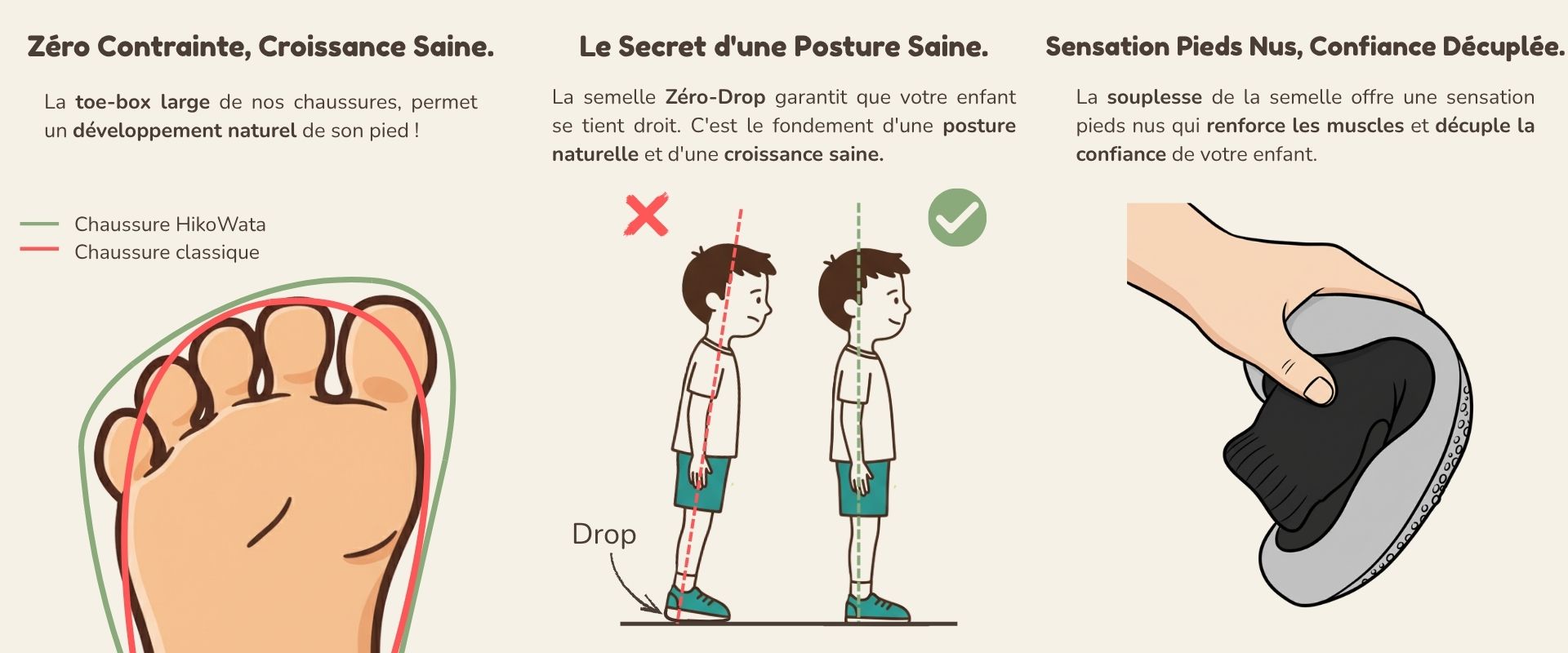 Zéro Contrainte, Croissance Saine.

La toe-box large de nos chaussures, permet un développement naturel de son pied !

Chaussure HikoWata
Chaussure classique

Le Secret d'une Posture Saine.

La semelle Zéro-Drop garantit que votre enfant se tient droit. C'est le fondement d'une posture naturelle et d'une croissance saine.

Drop

Sensation Pieds Nus, Confiance Décuplée.

La souplesse de la semelle offre une sensation pieds nus qui renforce les muscles et décuple la confiance de votre enfant.