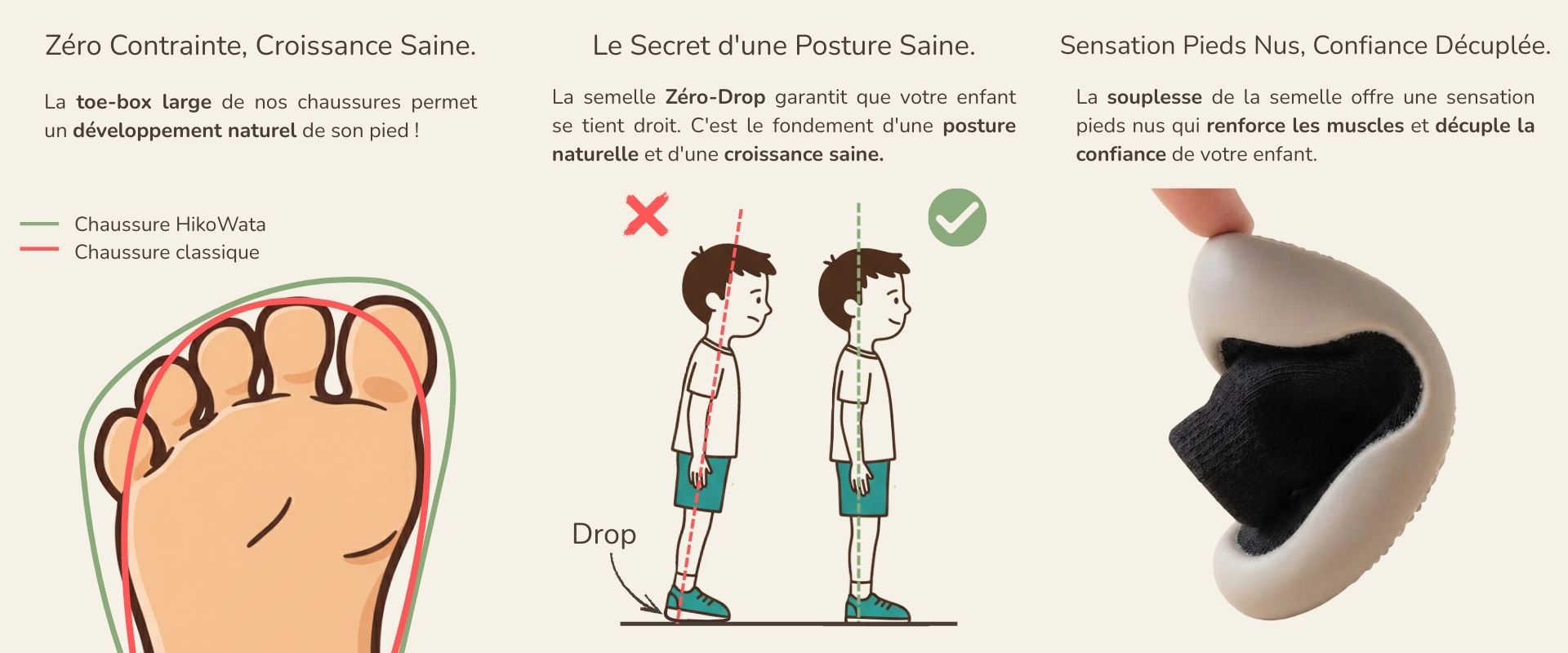 Zéro Contrainte, Croissance Saine.

La toe-box large de nos chaussures permet un développement naturel de son pied !

Chaussure HikoWata
Chaussure classique

Le Secret d'une Posture Saine.

La semelle Zéro-Drop garantit que votre enfant se tient droit. C'est le fondement d'une posture naturelle et d'une croissance saine.

Drop

Sensation Pieds Nus, Confiance Décuplée.

La souplesse de la semelle offre une sensation pieds nus qui renforce les muscles et décuple la confiance de votre enfant.